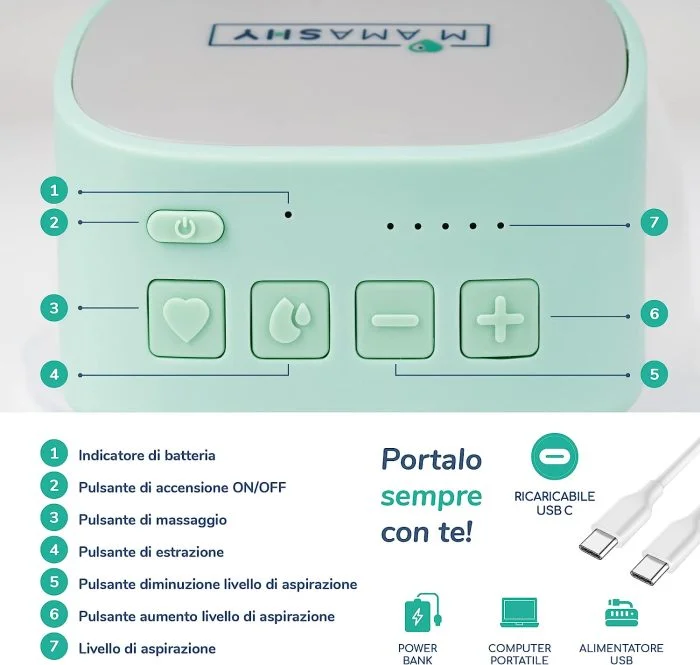 MAMASHY

1
2
7
3
6
4
5

1 Indicatore di batteria
2 Pulsante di accensione ON/OFF
3 Pulsante di massaggio
4 Pulsante di estrazione
5 Pulsante diminuzione livello di aspirazione
6 Pulsante aumento livello di aspirazione
7 Livello di aspirazione

Portalo sempre con te!

RICARICABILE USB C

POWER BANK
COMPUTER PORTATILE
ALIMENTATORE USB